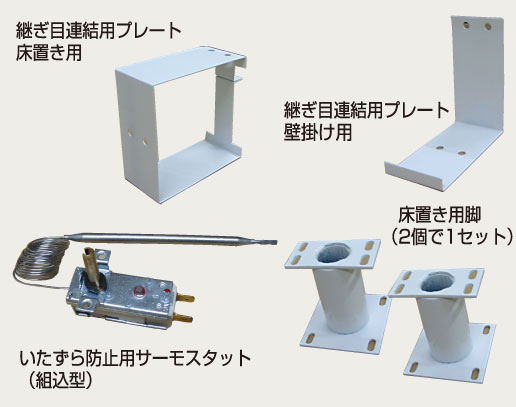 継ぎ目連結用プレート
床置き用

継ぎ目連結用プレート
壁掛け用

床置き用脚
（2個で1セット）

いたずら防止用サーモスタット
（組込型）